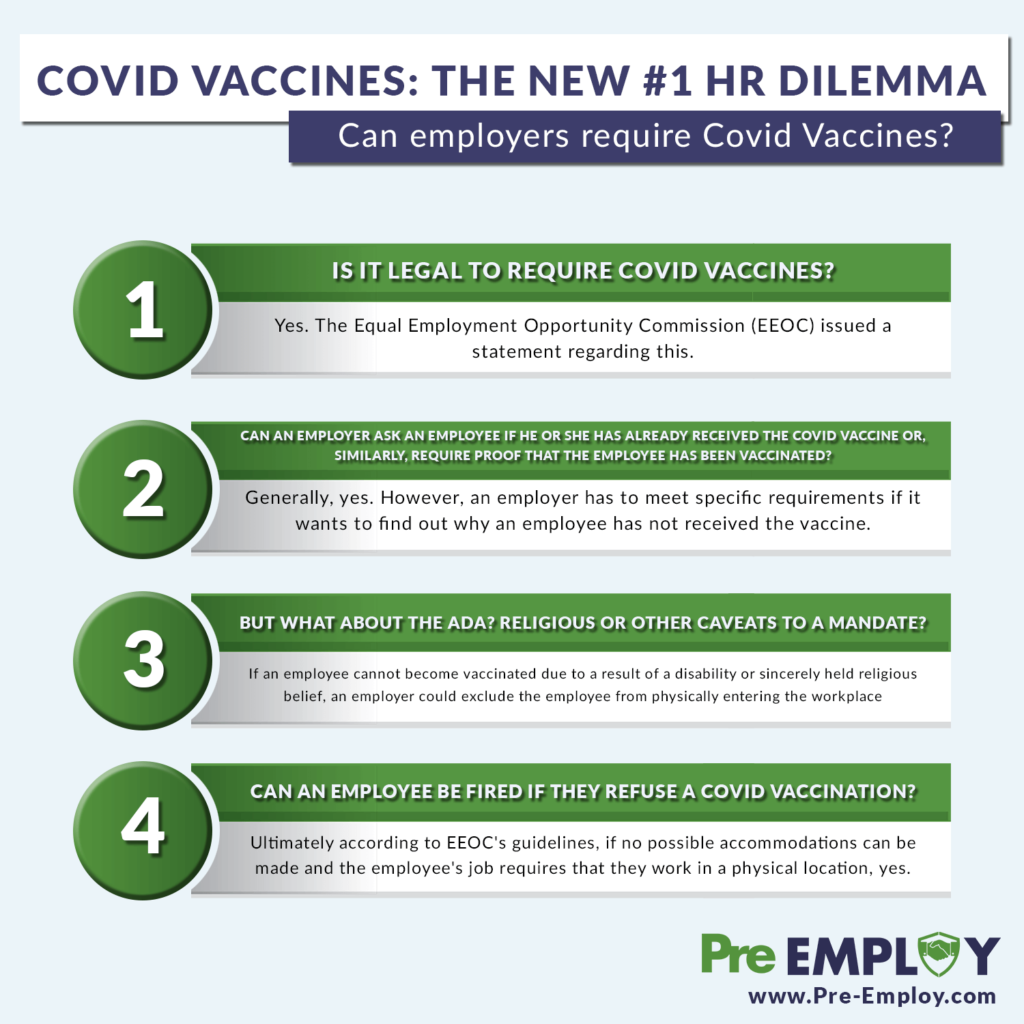 COVID VACCINES: THE NEW #1 HR DILEMMA

Can employers require Covid Vaccines?

1

IS IT LEGAL TO REQUIRE COVID VACCINES?

Yes. The Equal Employment Opportunity Commission (EEOC) issued a statement regarding this.

2

CAN AN EMPLOYER ASK AN EMPLOYEE IF HE OR SHE HAS ALREADY RECEIVED THE COVID VACCINE OR, SIMILARLY, REQUIRE PROOF THAT THE EMPLOYEE HAS BEEN VACCINATED?

Generally, yes. However, an employer has to meet specific requirements if it wants to find out why an employee has not received the vaccine.

3

BUT WHAT ABOUT THE ADA? RELIGIOUS OR OTHER CAVEATS TO A MANDATE?

If an employee cannot become vaccinated due to a result of a disability or sincerely held religious belief, an employer could exclude the employee from physically entering the workplace

4

CAN AN EMPLOYEE BE FIRED IF THEY REFUSE A COVID VACCINATION?

Ultimately according to EEOC's guidelines, if no possible accommodations can be made and the employee's job requires that they work in a physical location, yes.

Pre EMPLOY
www.Pre-Employ.com